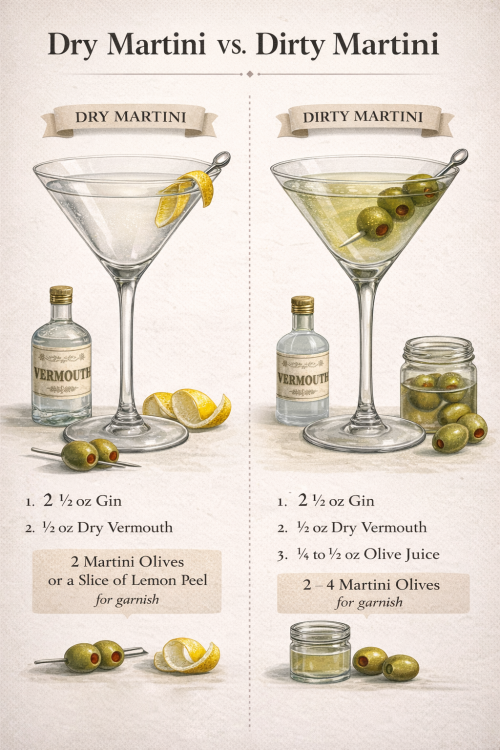 Dry Martini vs. Dirty Martini

DRY MARTINI

VERMOUTH

1. 2 ½ oz Gin
2. ½ oz Dry Vermouth

2 Martini Olives or a Slice of Lemon Peel
for garnish

DIRTY MARTINI

VERMOUTH

1. 2 ½ oz Gin
2. ½ oz Dry Vermouth
3. ¼ to ½ oz Olive Juice

2 – 4 Martini Olives
for garnish